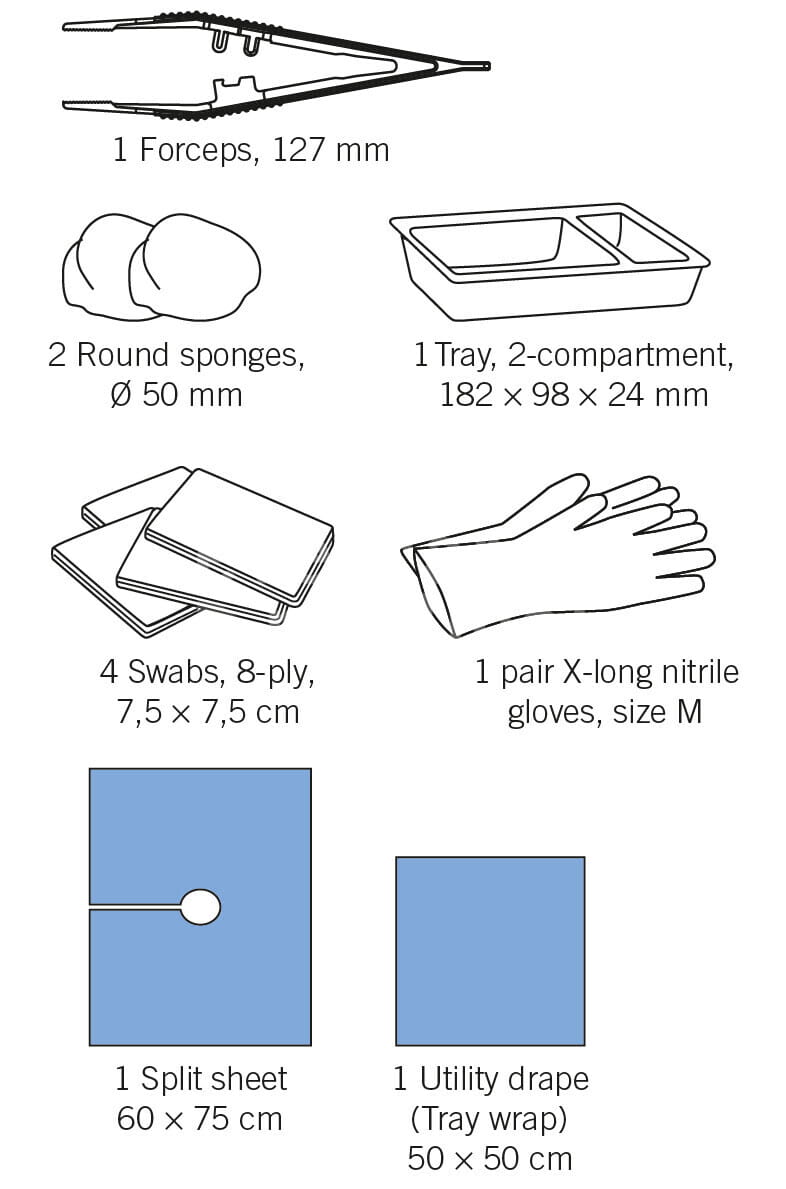 1 Forceps, 127 mm

2 Round sponges, Ø 50 mm

1 Tray, 2-compartment, 182 × 98 × 24 mm

4 Swabs, 8-ply, 7,5 × 7,5 cm

1 pair X-long nitrile gloves, size M

1 Split sheet 60 × 75 cm

1 Utility drape (Tray wrap) 50 × 50 cm