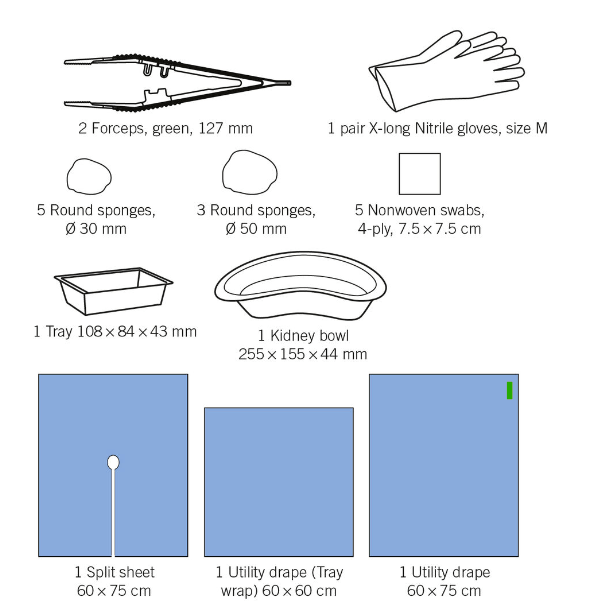 2 Forceps, green, 127 mm

1 pair X-long Nitrile gloves, size M

5 Round sponges, Ø 30 mm

3 Round sponges, Ø 50 mm

5 Nonwoven swabs, 4-ply, 7.5 × 7.5 cm

1 Tray 108 × 84 × 43 mm

1 Kidney bowl 255 × 155 × 44 mm

1 Split sheet 60 × 75 cm

1 Utility drape (Tray wrap) 60 × 60 cm

1 Utility drape 60 × 75 cm